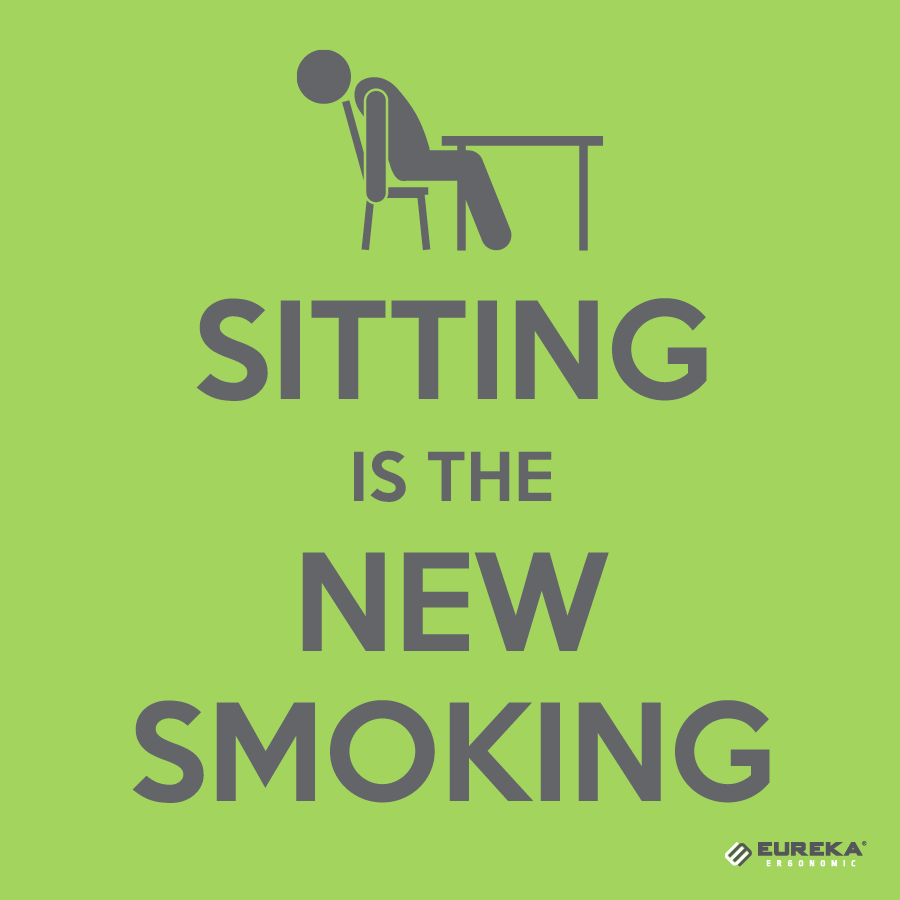 SITTING
IS THE
NEW
SMOKING

EUREKA®
ERGONOMIC